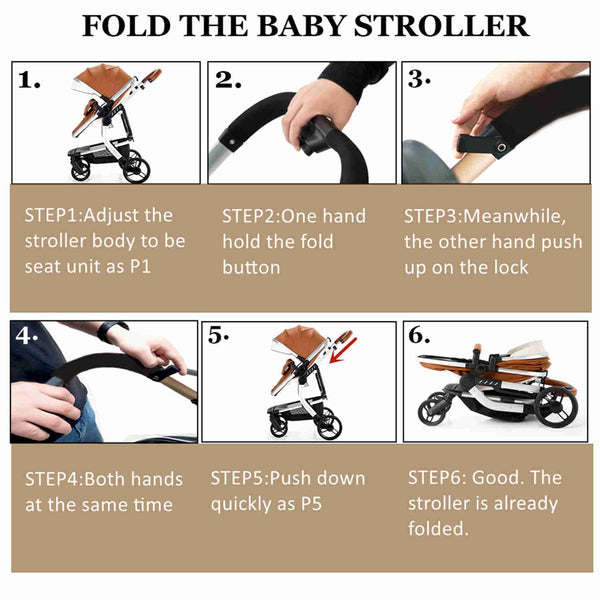 FOLD THE BABY STROLLER

1.

2.

3.

STEP1:Adjust the stroller body to be seat unit as P1

STEP2:One hand hold the fold button

STEP3:Meanwhile, the other hand push up on the lock

4.

5.

6.

STEP4:Both hands at the same time

STEP5:Push down quickly as P5

STEP6: Good. The stroller is already folded.