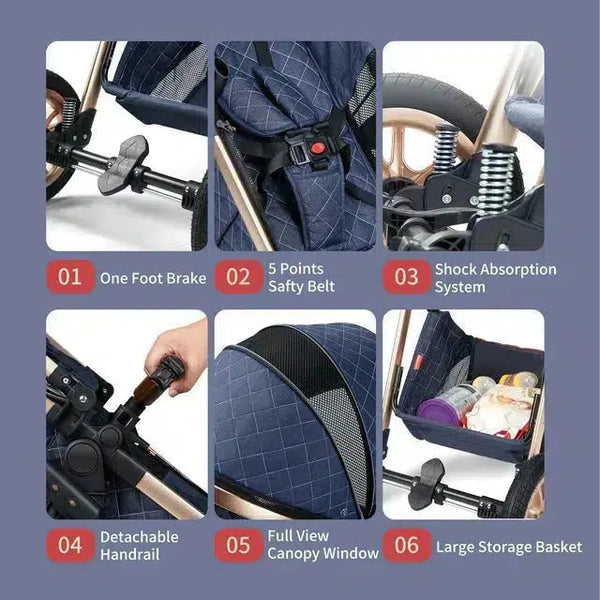 01 One Foot Brake

02 5 Points Safty Belt

03 Shock Absorption System

04 Detachable Handrail

05 Full View Canopy Window

06 Large Storage Basket